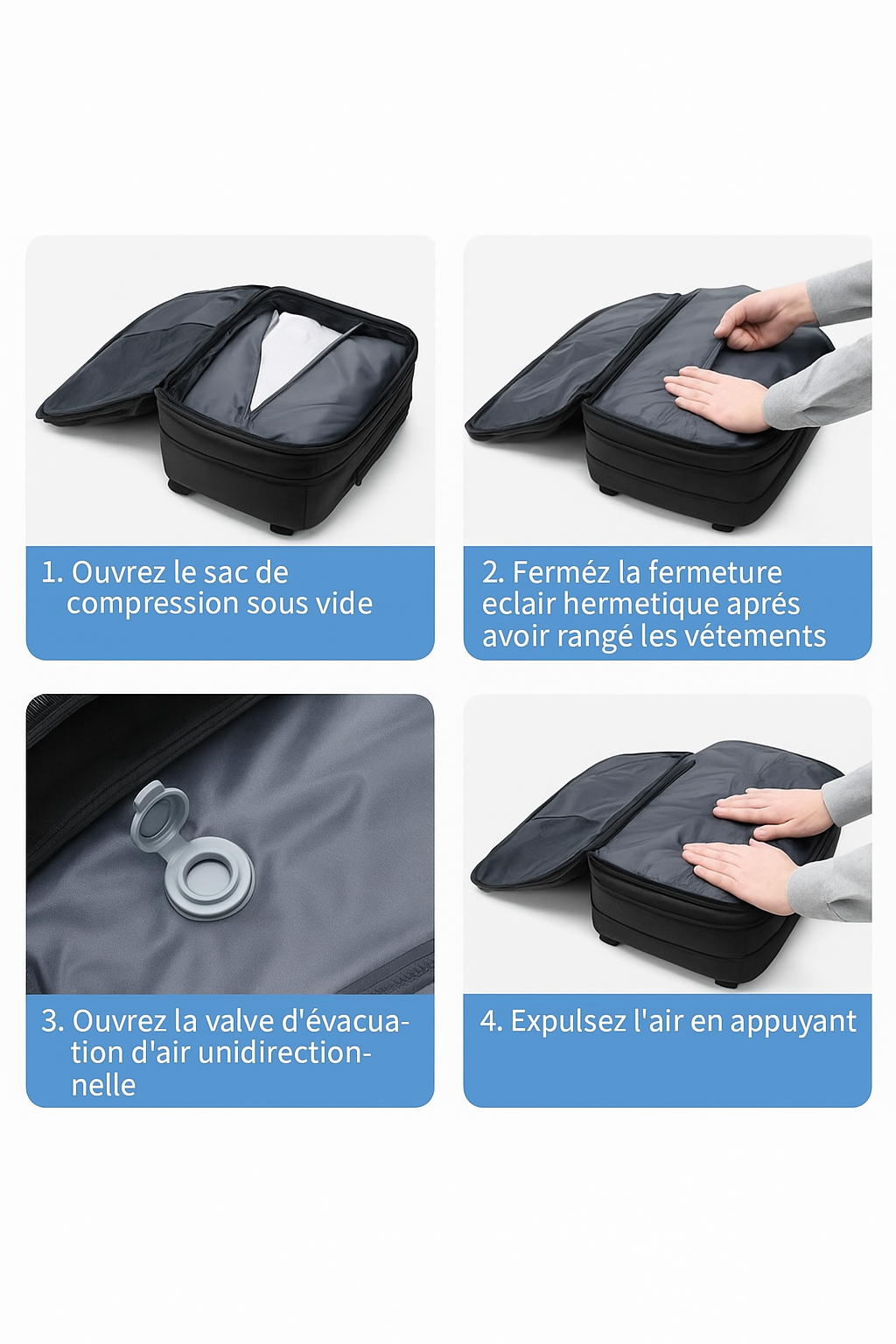 1. Ouvrez le sac de compression sous vide

2. Ferméz la fermeture eclair hermetique aprés avoir rangé les vétements

3. Ouvrez la valve d'évacuation d'air unidirectionnelle

4. Expulsez l'air en appuyant